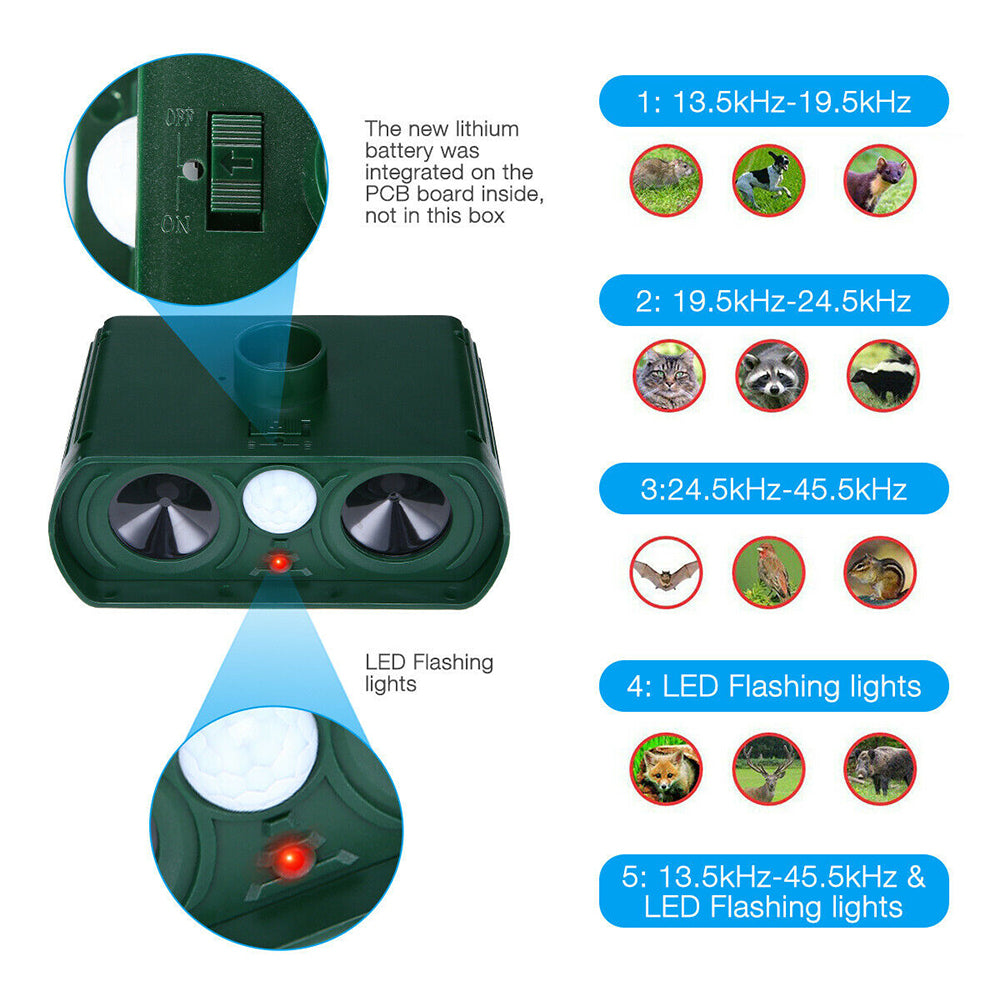 OFF

ON

The new lithium battery was integrated on the PCB board inside, not in this box

LED Flashing lights

1: 13.5kHz-19.5kHz

2: 19.5kHz-24.5kHz

3:24.5kHz-45.5kHz

4: LED Flashing lights

5: 13.5kHz-45.5kHz & LED Flashing lights